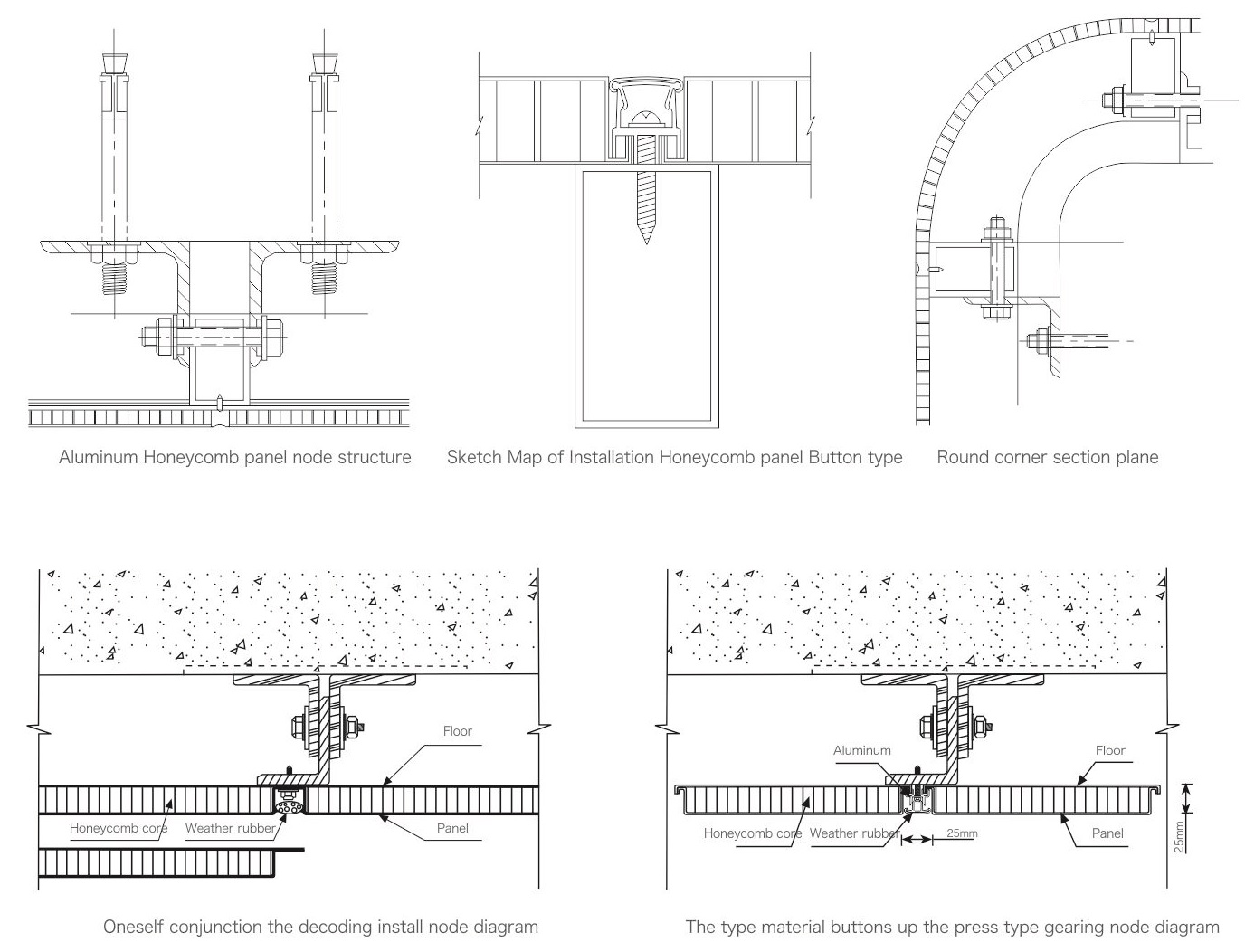 Aluminum Honeycomb panel node structure

Sketch Map of Installation Honeycomb panel Button type

Round corner section plane

Floor

Honeycomb core

Weather rubber

Panel

Oneself conjunction the decoding install node diagram

Aluminum

Floor

Honeycomb core

Weather rubber

25mm

Panel

25mm

The type material buttons up the press type gearing node diagram